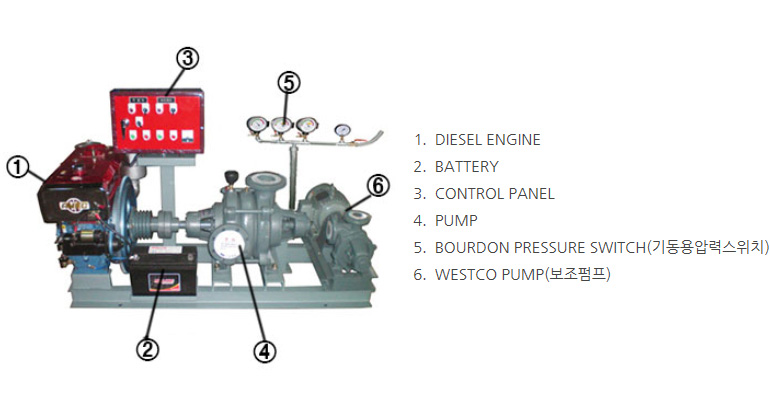 ③
⑤
①
⑥
②
④

1. DIESEL ENGINE
2. BATTERY
3. CONTROL PANEL
4. PUMP
5. BOURDON PRESSURE SWITCH(기동용압력스위치)
6. WESTCO PUMP(보조펌프)